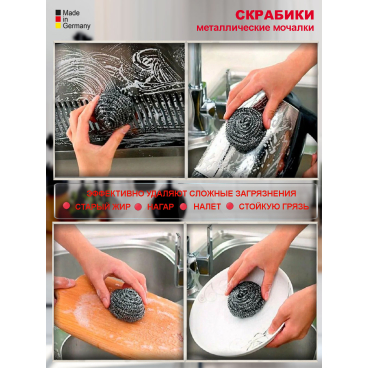 Made in Germany

СКРАБИКИ
металлические мочалки

ЭФФЕКТИВНО УДАЛЯЮТ СЛОЖНЫЕ ЗАГРЯЗНЕНИЯ
СТАРЫЙ ЖИР НАГАР НАЛЕТ СТОЙКУЮ ГРЯЗЬ